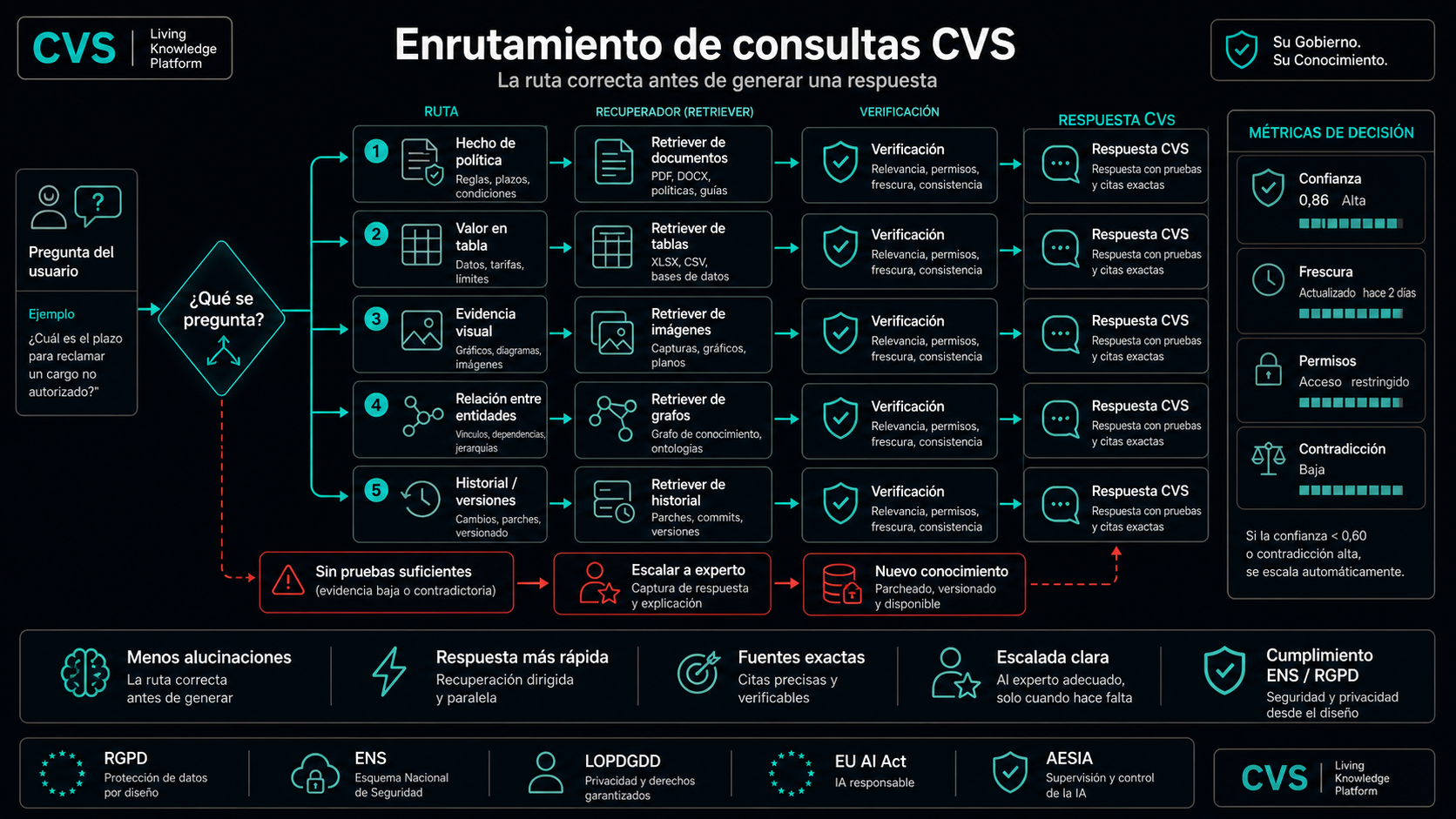 CVS Living Knowledge Platform

Enrutamiento de consultas CVS

La ruta correcta antes de generar una respuesta

Su Gobierno. Su Conocimiento.

Pregunta del usuario

Ejemplo

¿Cuál es el plazo para reclamar un cargo no autorizado?"

¿Qué se pregunta?

RUTA

1 Hecho de política
Reglas, plazos, condiciones

2 Valor en tabla
Datos, tarifas, límites

3 Evidencia visual
Gráficos, diagramas, imágenes

4 Relación entre entidades
Vínculos, dependencias, jerarquías

5 Historial / versiones
Cambios, parches, versionado

RECUPERADOR (RETRIEVER)

Retriever de documentos
PDF, DOCX, políticas, guías

Retriever de tablas
XLSX, CSV, bases de datos

Retriever de imágenes
Capturas, gráficos, planos

Retriever de grafos
Grafo de conocimiento, ontologías

Retriever de historial
Parches, commits, versiones

VERIFICACIÓN

Verificación
Relevancia, permisos, frescura, consistencia

Verificación
Relevancia, permisos, frescura, consistencia

Verificación
Relevancia, permisos, frescura, consistencia

Verificación
Relevancia, permisos, frescura, consistencia

Verificación
Relevancia, permisos, frescura, consistencia

RESPUESTA CVS

Respuesta CVS
Respuesta con pruebas y citas exactas

Respuesta CVS
Respuesta con pruebas y citas exactas

Respuesta CVS
Respuesta con pruebas y citas exactas

Respuesta CVS
Respuesta con pruebas y citas exactas

Respuesta CVS
Respuesta con pruebas y citas exactas

Sin pruebas suficientes
(evidencia baja o contradictoria)

Escalar a experto
Captura de respuesta y explicación

Nuevo conocimiento
Parcheado, versionado y disponible

MÉTRICAS DE DECISIÓN

Confianza
0,86 Alta

Frescura
Actualizado hace 2 días

Permisos
Acceso restringido

Contradicción
Baja

Si la confianza < 0,60 o contradicción alta, se escala automáticamente.

Menos alucinaciones
La ruta correcta antes de generar

Respuesta más rápida
Recuperación dirigida y paralela

Fuentes exactas
Citas precisas y verificables

Escalada clara
Al experto adecuado, solo cuando hace falta

Cumplimiento ENS / RGPD
Seguridad y privacidad desde el diseño

RGPD
Protección de datos por diseño

ENS
Esquema Nacional de Seguridad

LOPDGDD
Privacidad y derechos garantizados

EU AI Act
IA responsable

AESIA
Supervisión y control de la IA

CVS Living Knowledge Platform